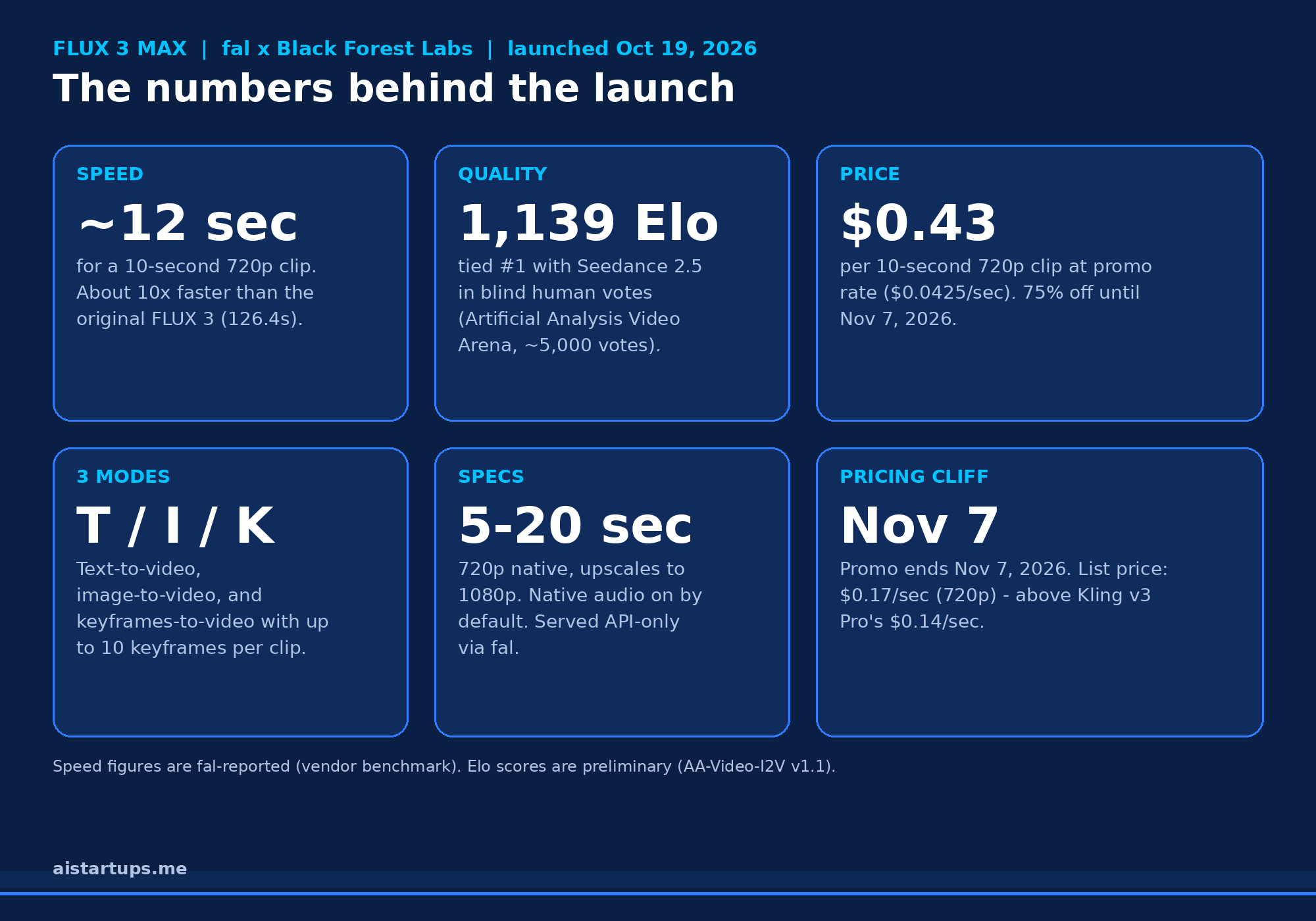 FLUX 3 MAX | fal x Black Forest Labs | launched Oct 19, 2026

The numbers behind the launch

SPEED

~12 sec

for a 10-second 720p clip. About 10x faster than the original FLUX 3 (126.4s).

QUALITY

1,139 Elo

tied #1 with Seedance 2.5 in blind human votes (Artificial Analysis Video Arena, ~5,000 votes).

PRICE

$0.43

per 10-second 720p clip at promo rate ($0.0425/sec). 75% off until Nov 7, 2026.

3 MODES

T / I / K

Text-to-video, image-to-video, and keyframes-to-video with up to 10 keyframes per clip.

SPECS

5-20 sec

720p native, upscales to 1080p. Native audio on by default. Served API-only via fal.

PRICING CLIFF

Nov 7

Promo ends Nov 7, 2026. List price: $0.17/sec (720p) - above Kling v3 Pro's $0.14/sec.

Speed figures are fal-reported (vendor benchmark). Elo scores are preliminary (AA-Video-I2V v1.1).

aistartups.me